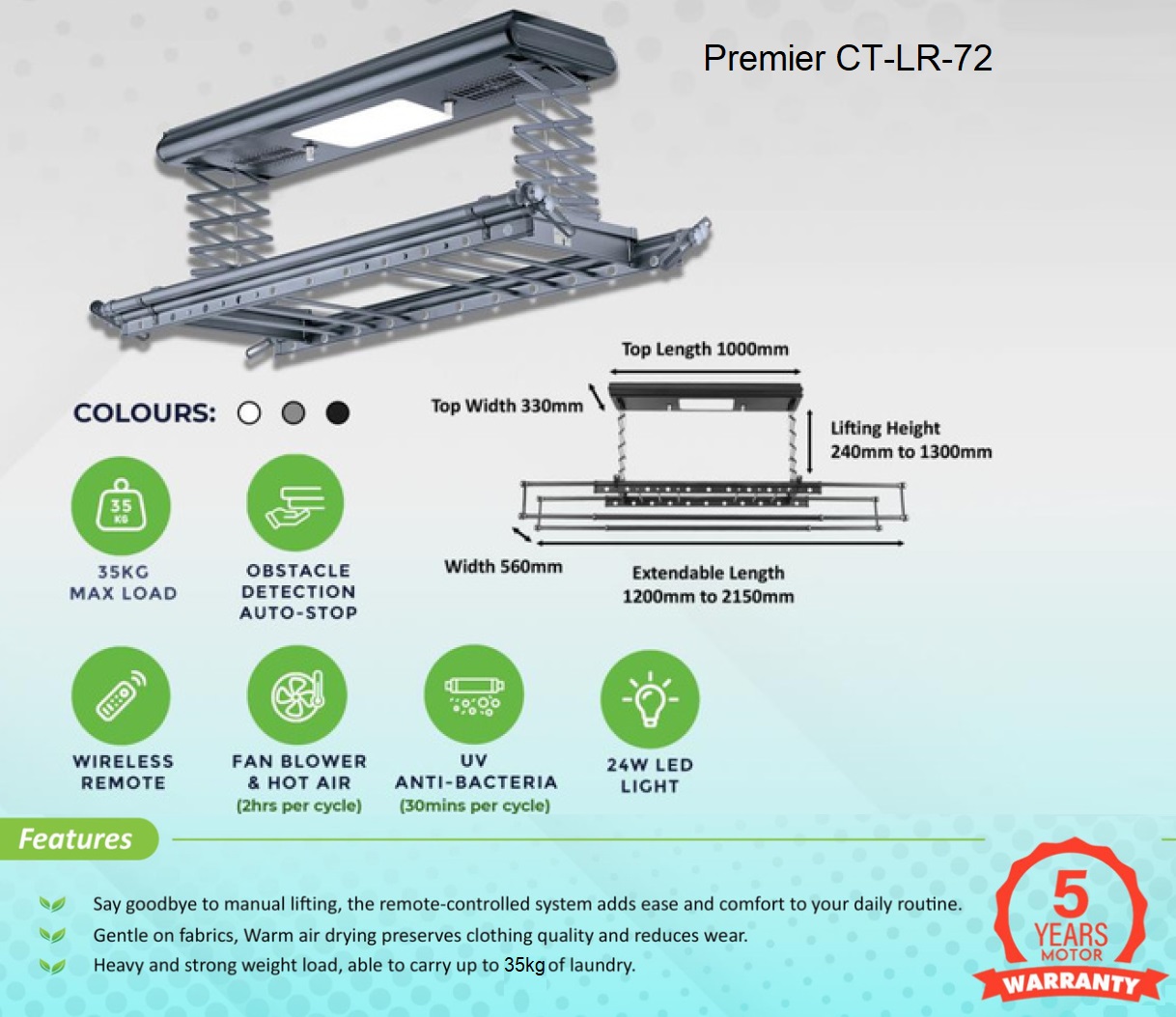 Premier CT-LR-72

Top Length 1000mm

Top Width 330mm

Lifting Height
240mm to 1300mm

Width 560mm

Extendable Length
1200mm to 2150mm

COLOURS:

35
KG

35KG
MAX LOAD

OBSTACLE
DETECTION
AUTO-STOP

WIRELESS
REMOTE

FAN BLOWER
& HOT AIR
(2hrs per cycle)

UV
ANTI-BACTERIA
(30mins per cycle)

24W LED
LIGHT

Features

Say goodbye to manual lifting, the remote-controlled system adds ease and comfort to your daily routine.

Gentle on fabrics, Warm air drying preserves clothing quality and reduces wear.

Heavy and strong weight load, able to carry up to 35kg of laundry.

5
YEARS
MOTOR
WARRANTY